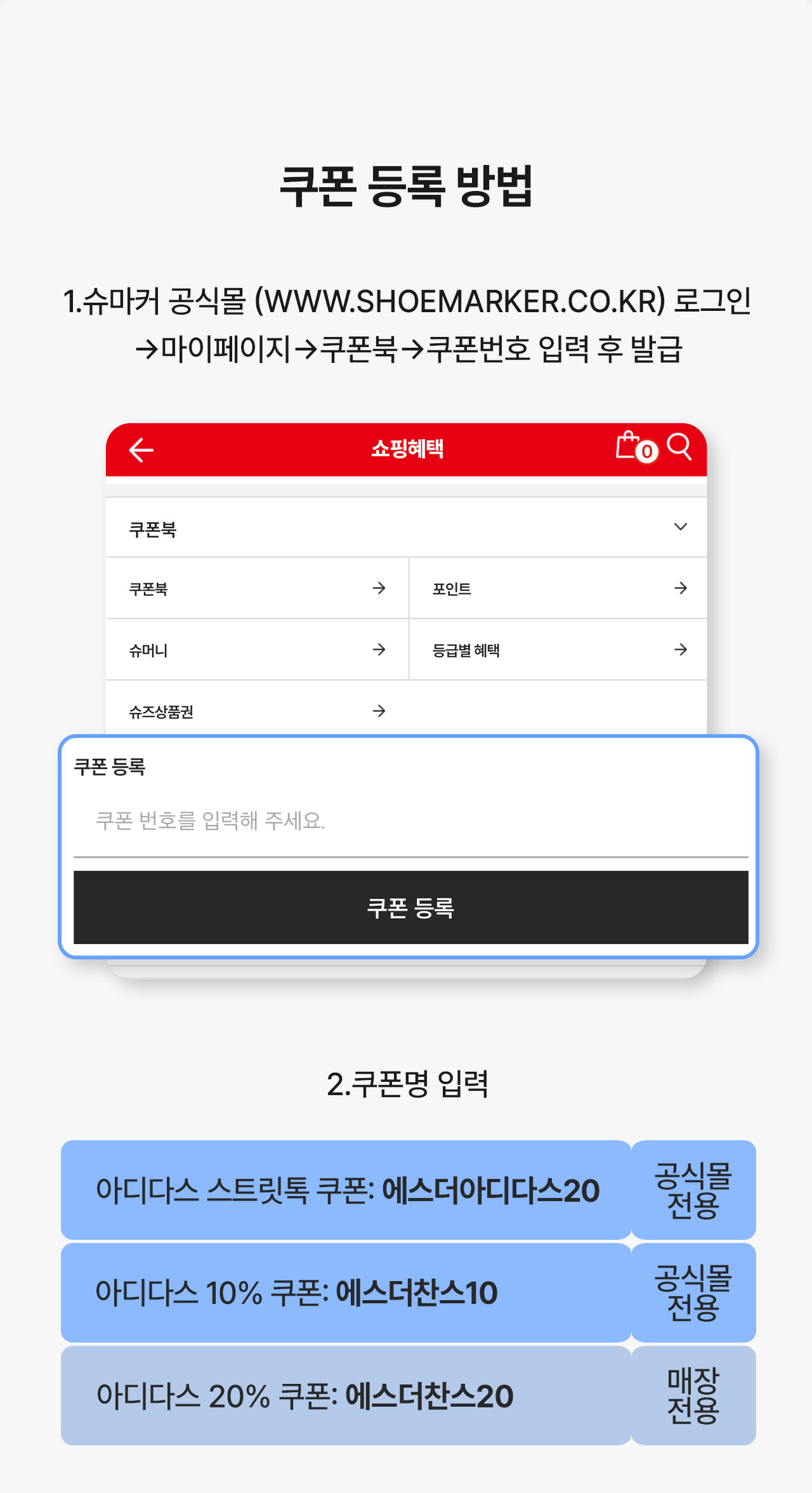 쿠폰 등록 방법

1.슈마커 공식몰 (WWW.SHOEMARKER.CO.KR) 로그인 →마이페이지→쿠폰북→쿠폰번호 입력 후 발급

쇼핑혜택

0

쿠폰북

쿠폰북 →

포인트 →

슈머니 →

등급별 혜택 →

슈즈상품권 →

쿠폰 등록

쿠폰 번호를 입력해 주세요.

쿠폰 등록

2.쿠폰명 입력

아디다스 스트릿톡 쿠폰: 에스더아디다스20
공식몰 전용

아디다스 10% 쿠폰: 에스더찬스10
공식몰 전용

아디다스 20% 쿠폰: 에스더찬스20
매장 전용